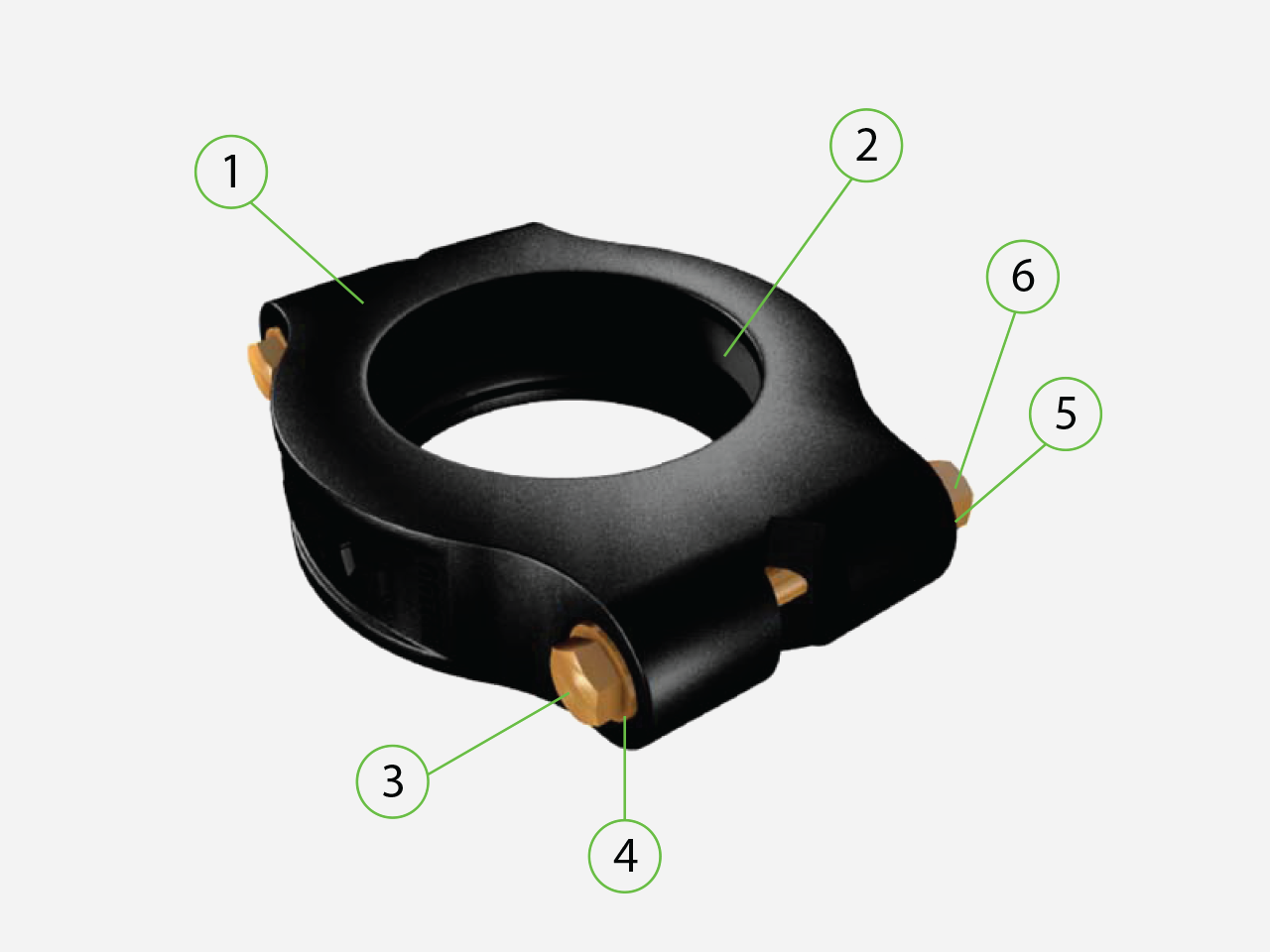 1
2
6
5
3
4